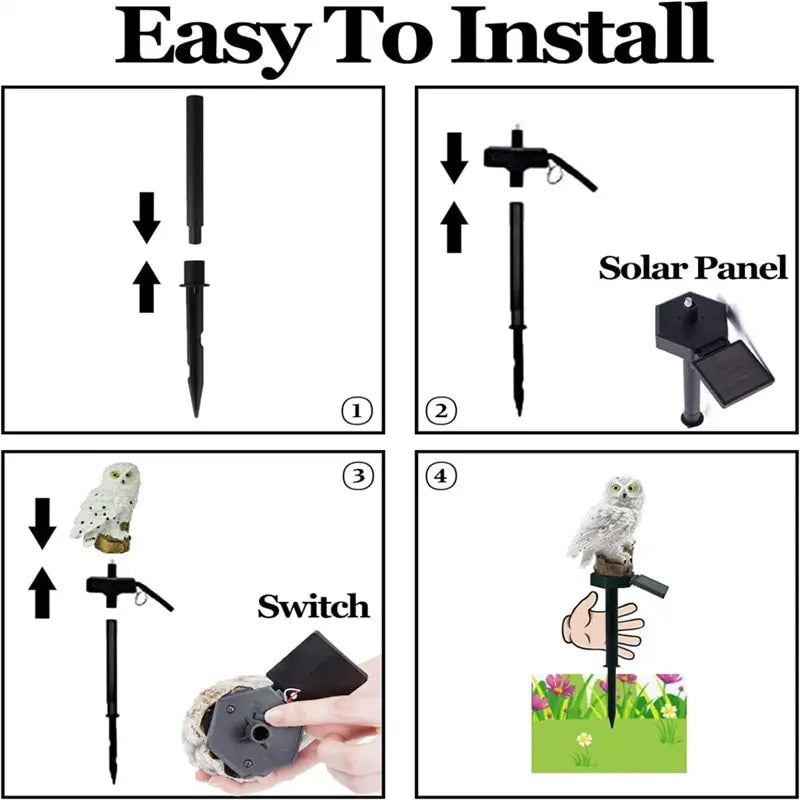 Easy To Install

①

②

Solar Panel

③

Switch

④